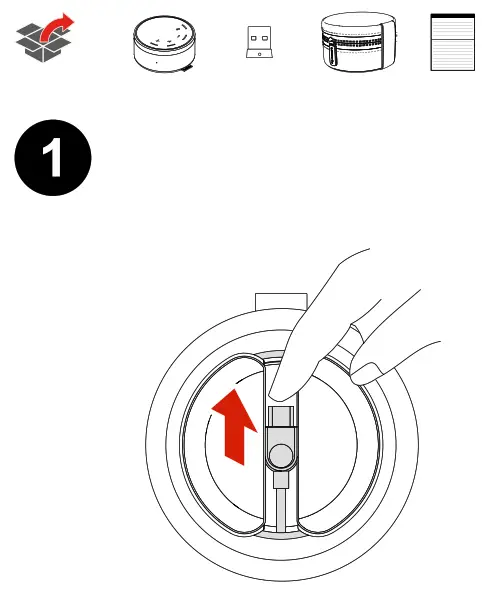 1