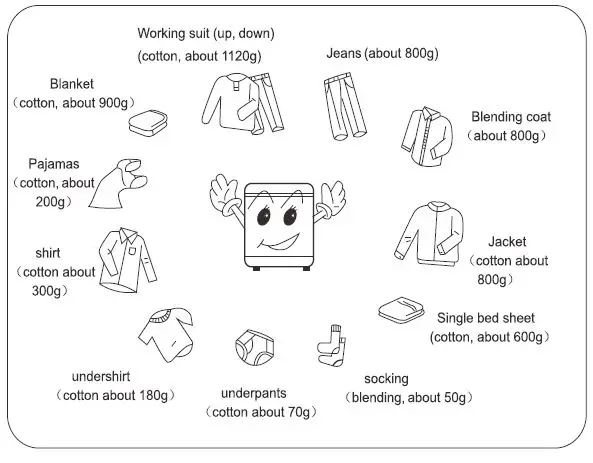 Working suit (up, down)
(cotton, about 1120g)

Jeans (about 800g)

Blanket
（cotton, about 900g）

Blending coat
（about 800g）

Pajamas
（cotton, about 200g）

shirt
（cotton about 300g）

Jacket
（cotton about 800g）

Single bed sheet
(cotton, about 600g）

undershirt
（cotton about 180g）

underpants
（cotton about 70g）

socking
（blending, about 50g）