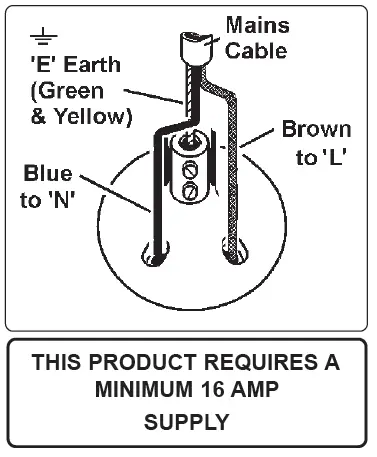 Mains Cable

'E' Earth (Green & Yellow)

Brown to 'L'

Blue to 'N'

THIS PRODUCT REQUIRES A MINIMUM 16 AMP SUPPLY