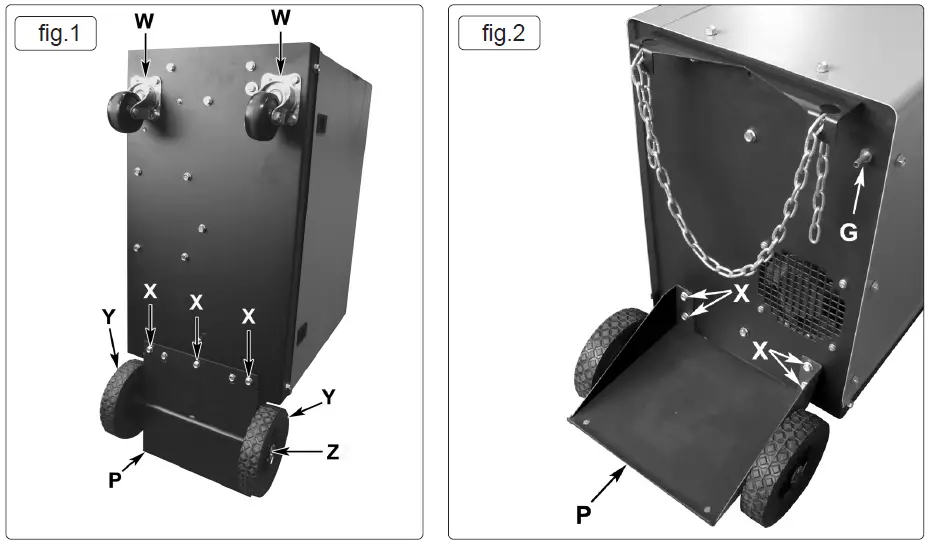 fig.1

W W

X X X

Y

Y

Z

P

fig.2

G

X

X

P