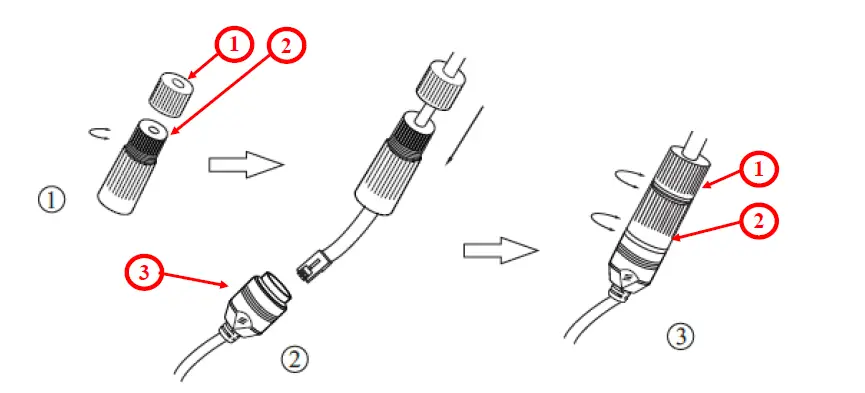 1
2
①
3
②
1
2
③