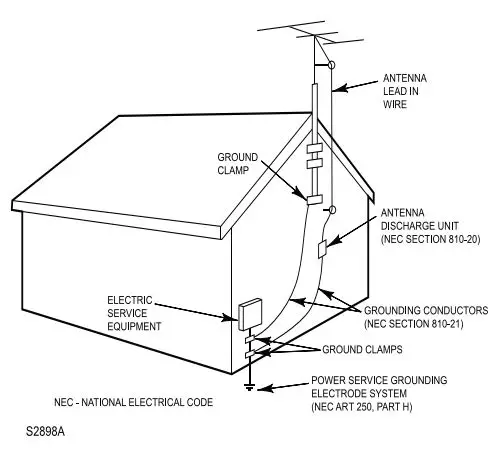 ANTENNA LEAD IN WIRE

GROUND CLAMP

ANTENNA DISCHARGE UNIT (NEC SECTION 810-20)

ELECTRIC SERVICE EQUIPMENT

GROUNDING CONDUCTORS (NEC SECTION 810-21)

GROUND CLAMPS

POWER SERVICE GROUNDING ELECTRODE SYSTEM (NEC ART 250, PART H)

NEC - NATIONAL ELECTRICAL CODE

S2898A