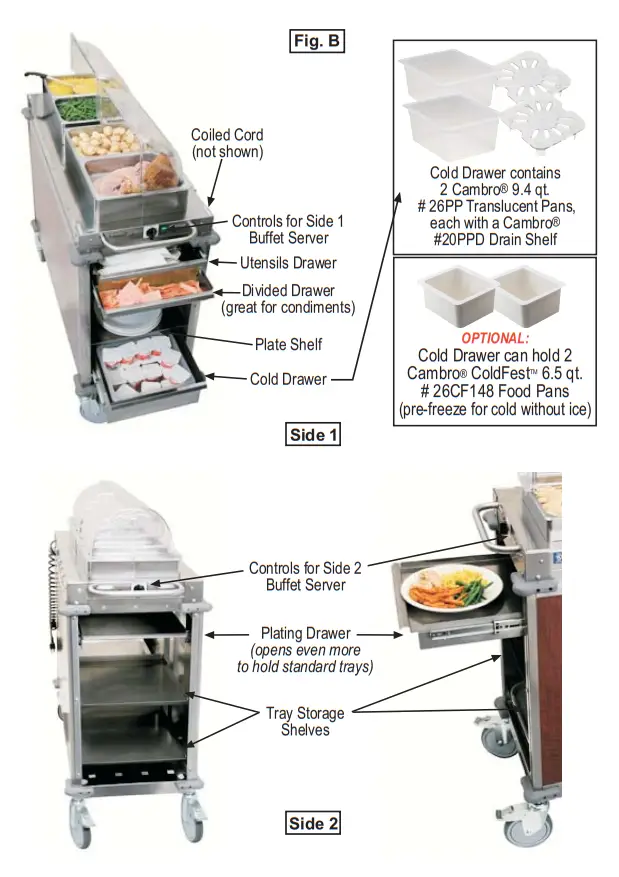 Fig. B

Coiled Cord (not shown)

Controls for Side 1 Buffet Server

Utensils Drawer

Divided Drawer (great for condiments)

Plate Shelf

Cold Drawer

Cold Drawer contains 2 Cambro® 9.4 qt. # 26PP Translucent Pans, each with a Cambro® #20PPD Drain Shelf

OPTIONAL:
Cold Drawer can hold 2 Cambro® ColdFest™ 6.5 qt. # 26CF148 Food Pans (pre-freeze for cold without ice)

Side 1

Controls for Side 2 Buffet Server

Plating Drawer (opens even more to hold standard trays)

Tray Storage Shelves

Side 2