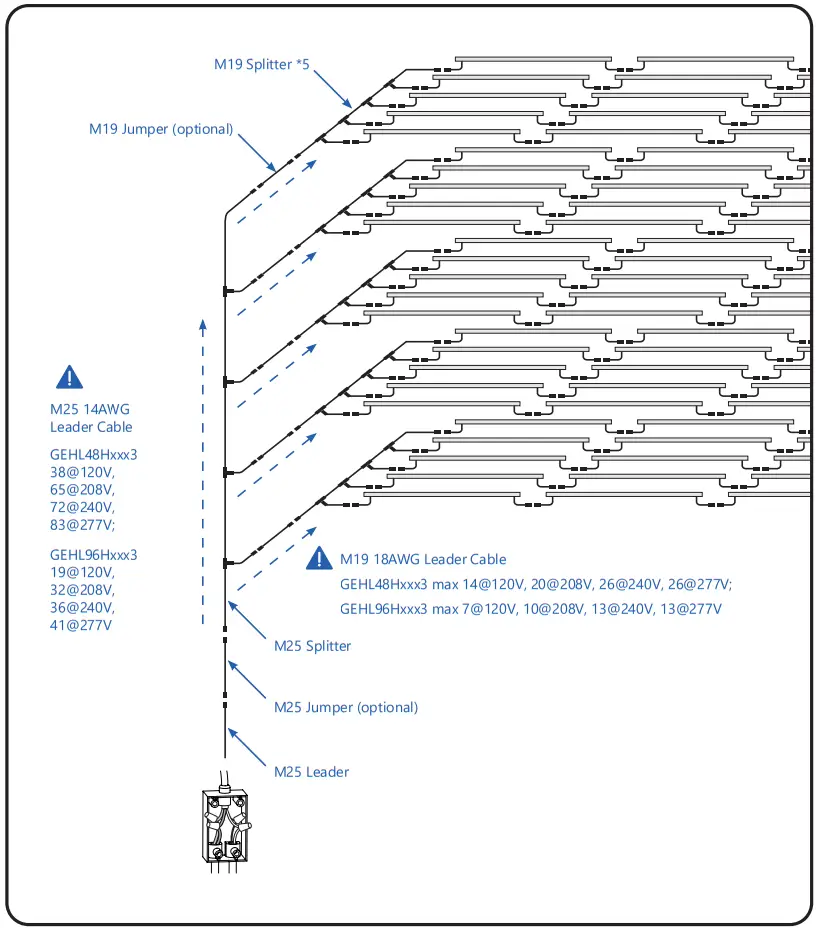 M19 Splitter *5

M19 Jumper (optional)

M25 14AWG
Leader Cable

GEHL48Hxxx3
38@120V,
65@208V,
72@240V,
83@277V;

GEHL96Hxxx3
19@120V,
32@208V,
36@240V,
41@277V

M19 18AWG Leader Cable
GEHL48Hxxx3 max 14@120V, 20@208V, 26@240V, 26@277V;
GEHL96Hxxx3 max 7@120V, 10@208V, 13@240V, 13@277V

M25 Splitter

M25 Jumper (optional)

M25 Leader