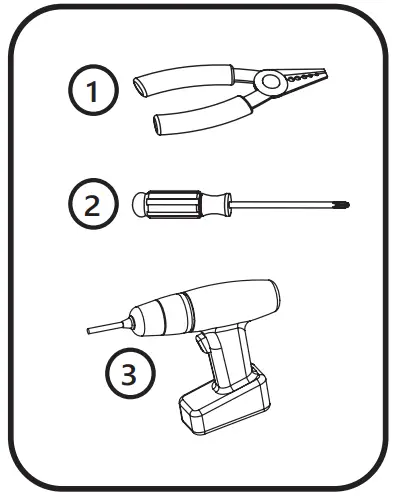 1

2

3