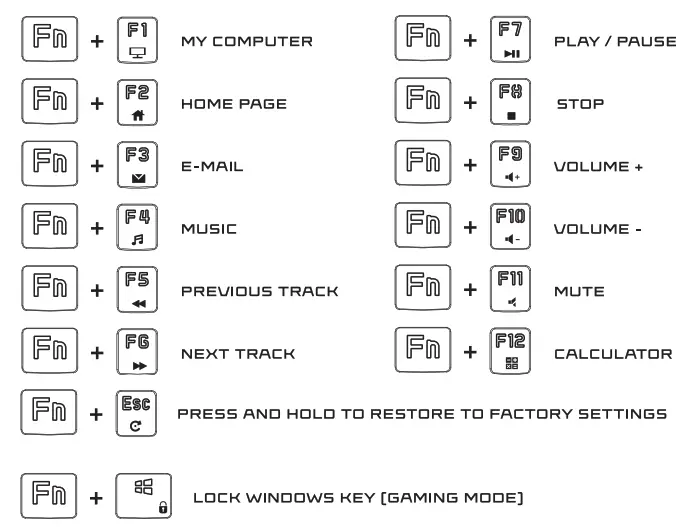 Fn + F1 MY COMPUTER

Fn + F2 HOME PAGE

Fn + F3 E-MAIL

Fn + F4 MUSIC

Fn + F5 PREVIOUS TRACK

Fn + F6 NEXT TRACK

Fn + F7 PLAY / PAUSE

Fn + F8 STOP

Fn + F9 VOLUME +

Fn + F10 VOLUME -

Fn + F11 MUTE

Fn + F12 CALCULATOR

Fn + Esc PRESS AND HOLD TO RESTORE TO FACTORY SETTINGS

Fn + LOCK WINDOWS KEY [GAMING MODE]