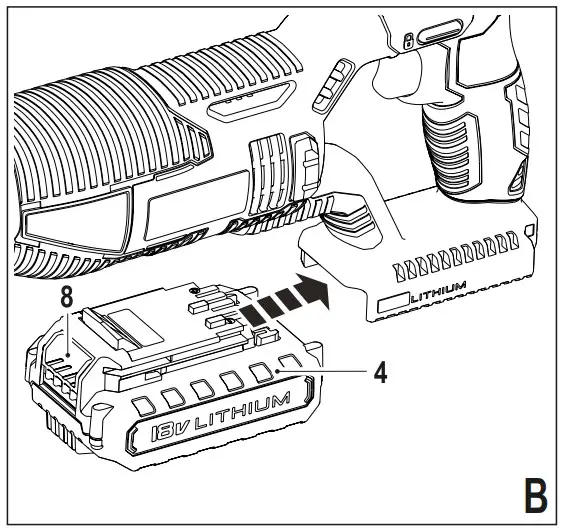 LITHIUM

8

4

18V LITHIUM

B