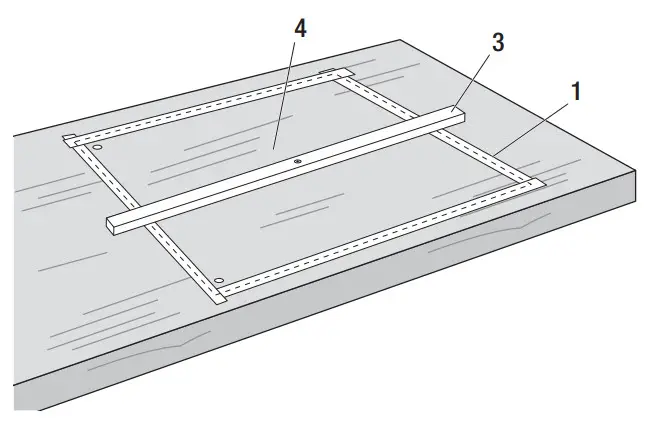 4
3
1