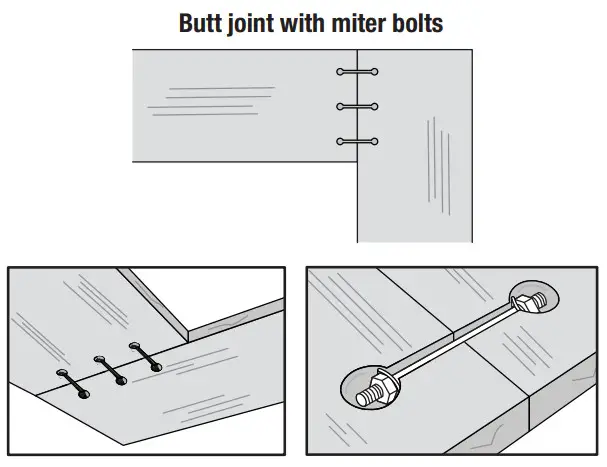 Butt joint with miter bolts