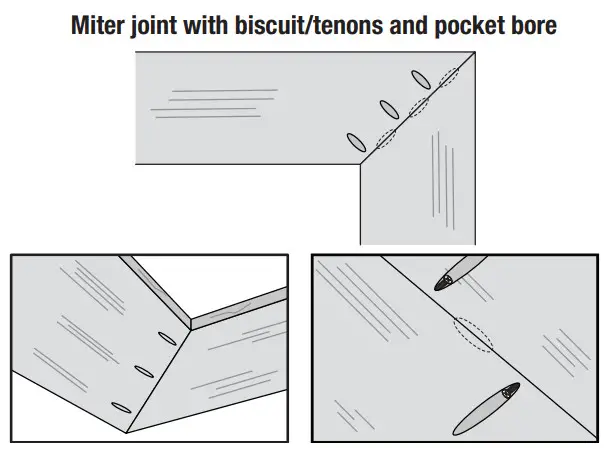 Miter joint with biscuit/tenons and pocket bore