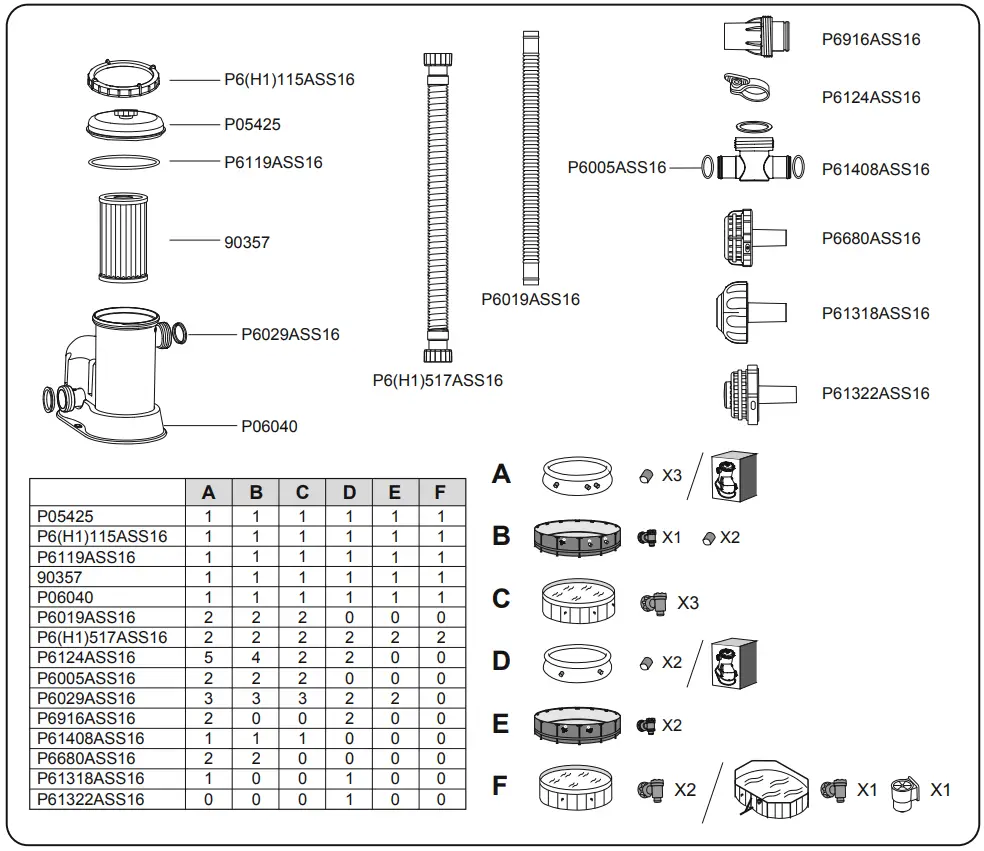 P6(H1)115ASS16
P05425
P6119ASS16
90357
P6029ASS16
P06040

P6(H1)517ASS16
P6019ASS16

P6916ASS16
P6124ASS16
P6005ASS16
P61408ASS16
P6680ASS16
P61318ASS16
P61322ASS16

| | A | B | C | D | E | F |
|---|---|---|---|---|---|---|
| P05425 | 1 | 1 | 1 | 1 | 1 | 1 |
| P6(H1)115ASS16 | 1 | 1 | 1 | 1 | 1 | 1 |
| P6119ASS16 | 1 | 1 | 1 | 1 | 1 | 1 |
| 90357 | 1 | 1 | 1 | 1 | 1 | 1 |
| P06040 | 1 | 1 | 1 | 1 | 1 | 1 |
| P6019ASS16 | 2 | 2 | 2 | 0 | 0 | 0 |
| P6(H1)517ASS16 | 2 | 2 | 2 | 2 | 2 | 2 |
| P6124ASS16 | 5 | 4 | 2 | 2 | 0 | 0 |
| P6005ASS16 | 2 | 2 | 2 | 0 | 0 | 0 |
| P6029ASS16 | 3 | 3 | 3 | 2 | 2 | 0 |
| P6916ASS16 | 2 | 0 | 0 | 2 | 0 | 0 |
| P61408ASS16 | 1 | 1 | 1 | 0 | 0 | 0 |
| P6680ASS16 | 2 | 2 | 0 | 0 | 0 | 0 |
| P61318ASS16 | 1 | 0 | 0 | 1 | 0 | 0 |
| P61322ASS16 | 0 | 0 | 0 | 1 | 0 | 0 |

A X3
B X1 X2
C X3
D X2
E X2
F X2 X1 X1