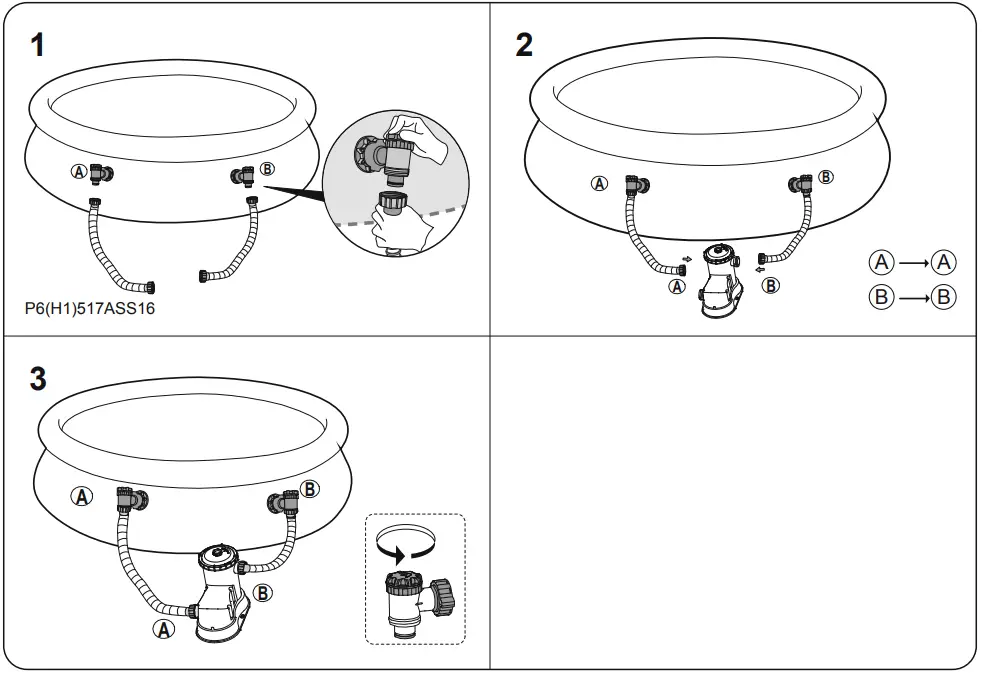 1

A

B

P6(H1)517ASS16

2

A

B

A

B

A → A

B → B

3

A

B

B

A