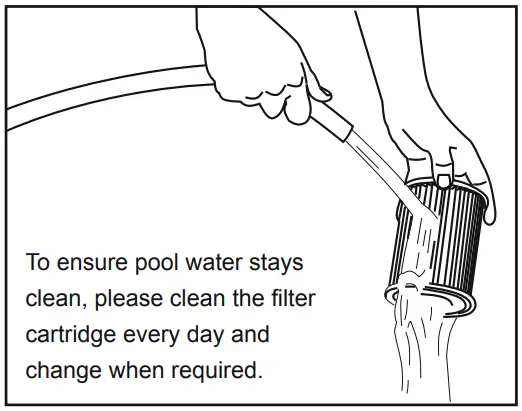 To ensure pool water stays clean, please clean the filter cartridge every day and change when required.