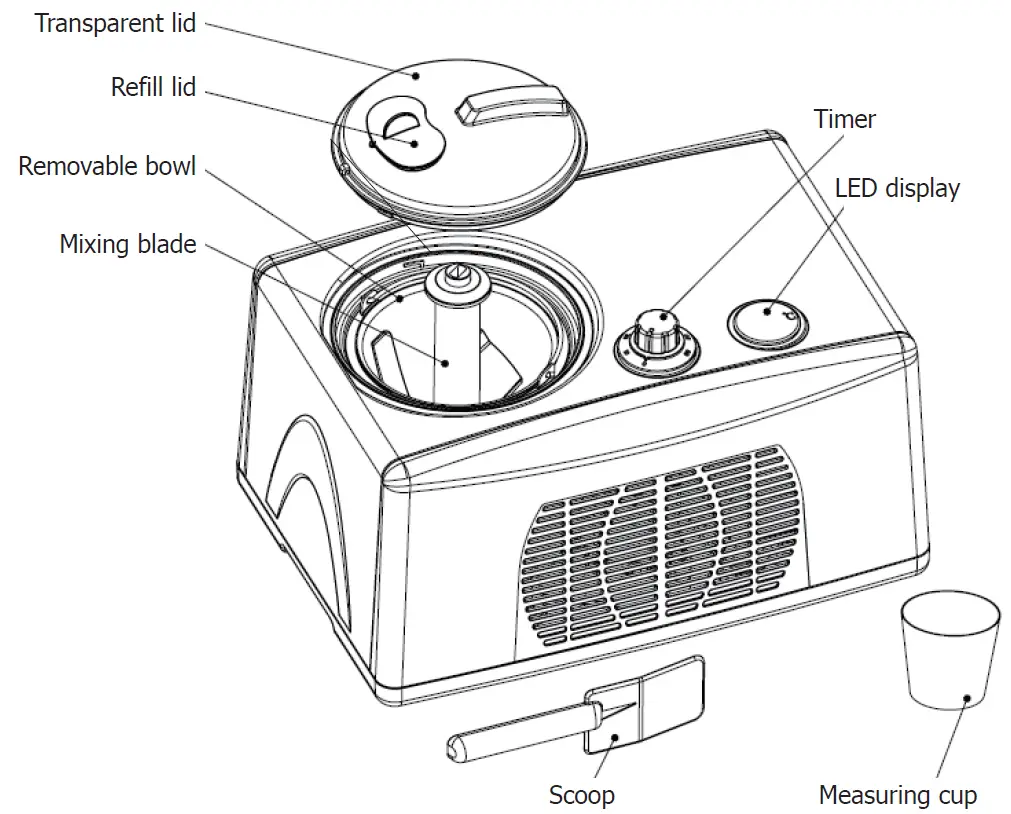 Transparent lid
Refill lid
Removable bowl
Mixing blade
Timer
LED display
Scoop
Measuring cup