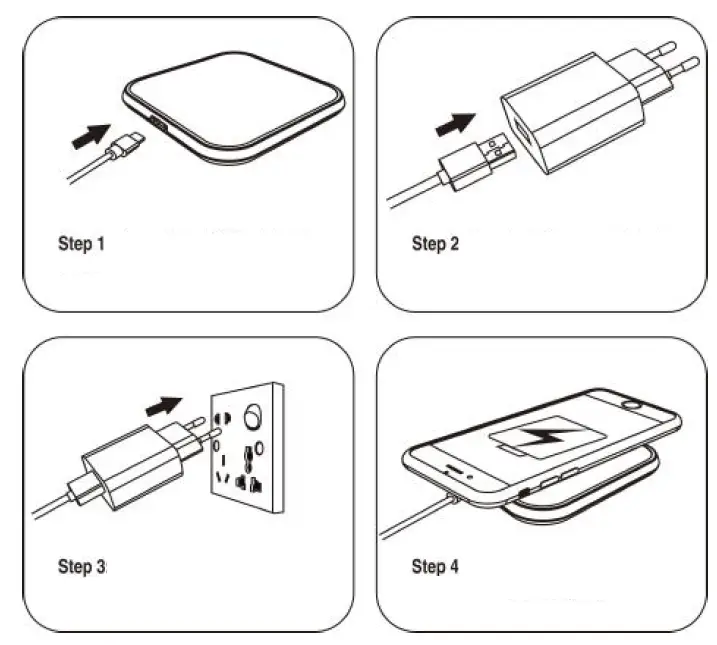 Step 1

Step 2

Step 3

Step 4