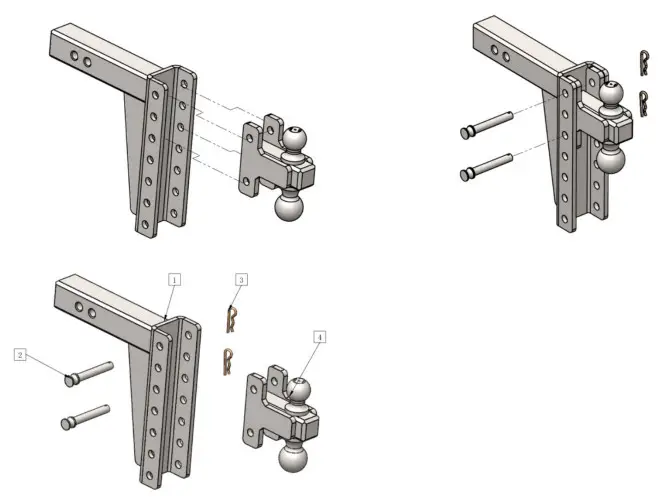 1
3
2
4