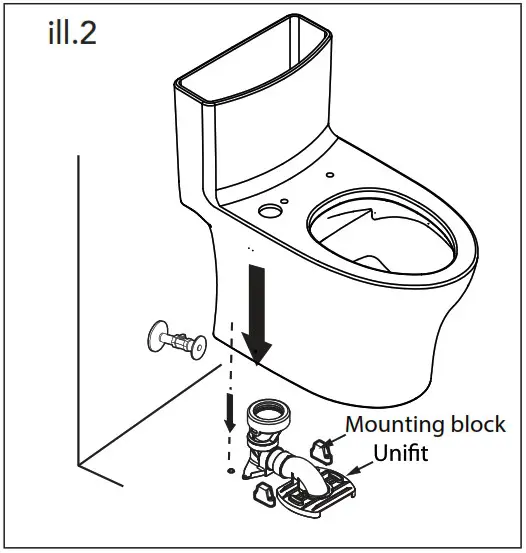 ill.2

Mounting block
Unifit