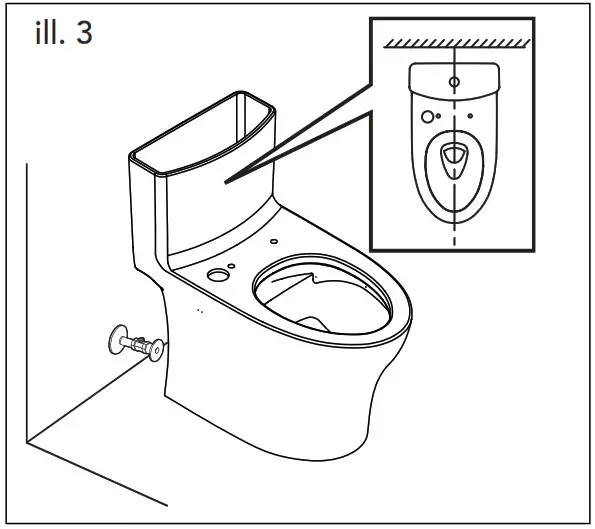 ill. 3