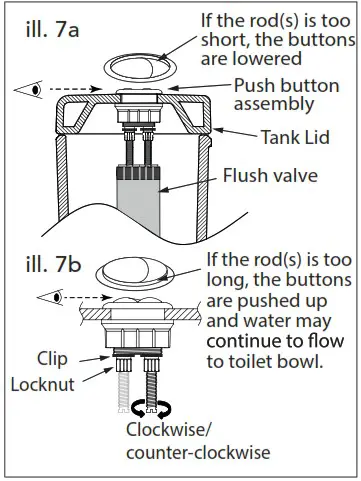 ill. 7a

If the rod(s) is too short, the buttons are lowered

Push button assembly

Tank Lid

Flush valve

ill. 7b

If the rod(s) is too long, the buttons are pushed up and water may continue to flow to toilet bowl.

Clip

Locknut

Clockwise/ counter-clockwise