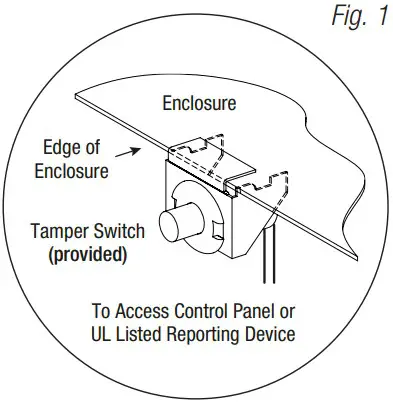 Fig. 1

Enclosure

Edge of Enclosure

Tamper Switch (provided)

To Access Control Panel or UL Listed Reporting Device