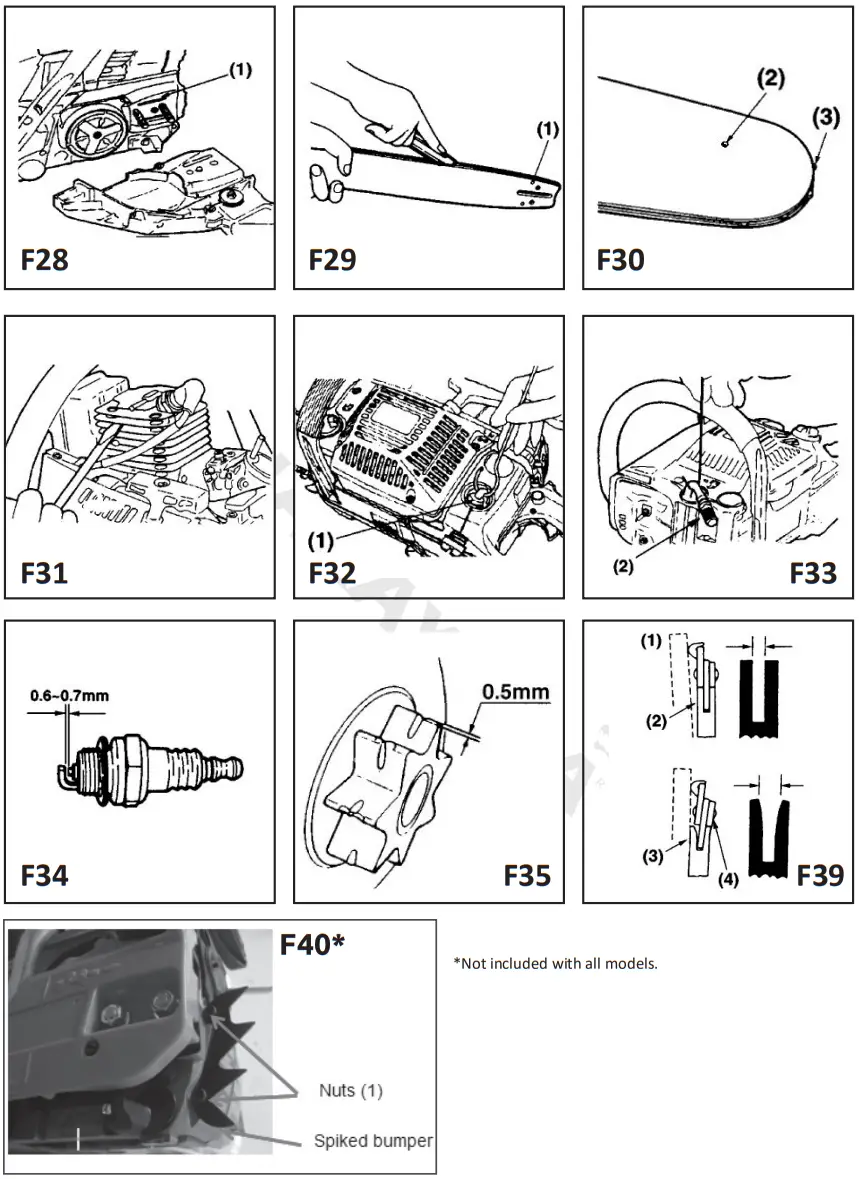 (1)
F28

(1)
F29

(2)
(3)
F30

F31

(1)
F32

(2)
F33

0.6~0.7mm
F34

0.5mm
F35

(1)
(2)
(3)
(4)
F39

F40*
Nuts (1)
Spiked bumper

*Not included with all models.