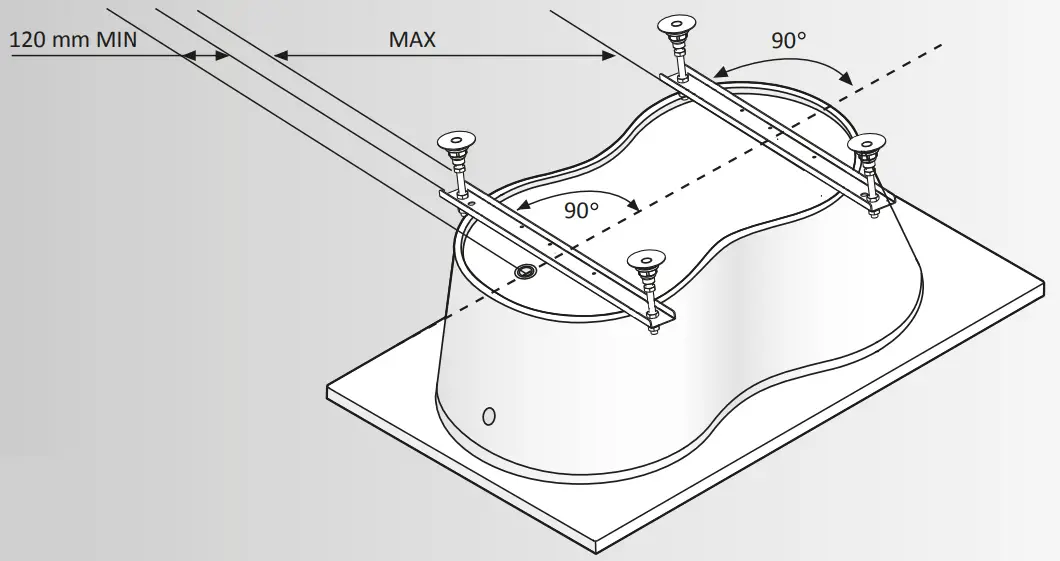 120 mm MIN

MAX

90°

90°