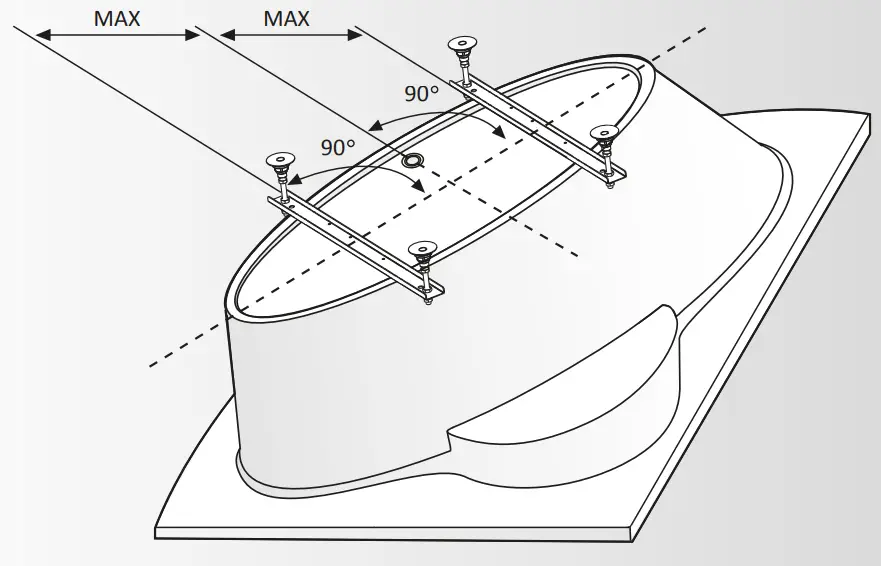 MAX
MAX
90°
90°