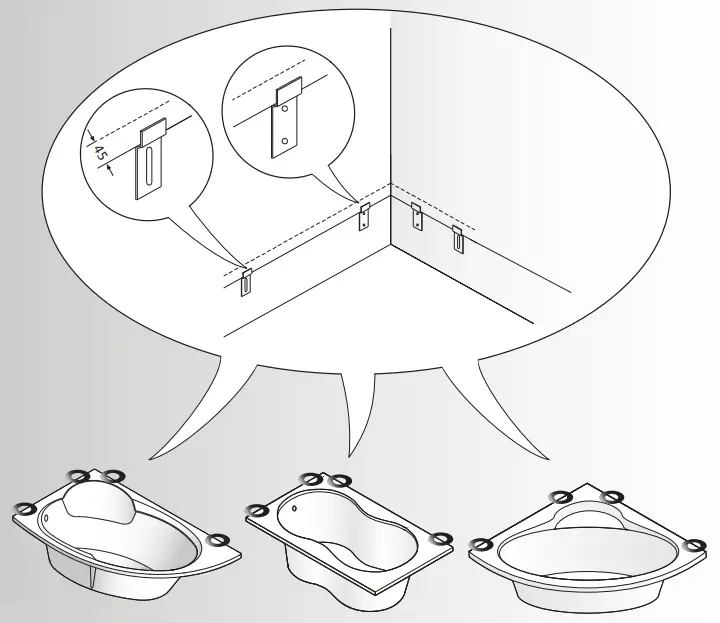 45