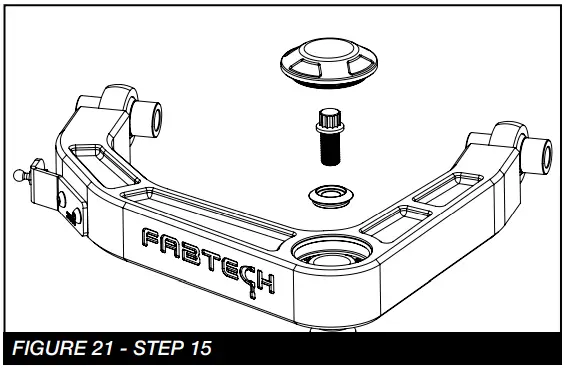 FABTECH

FIGURE 21 - STEP 15