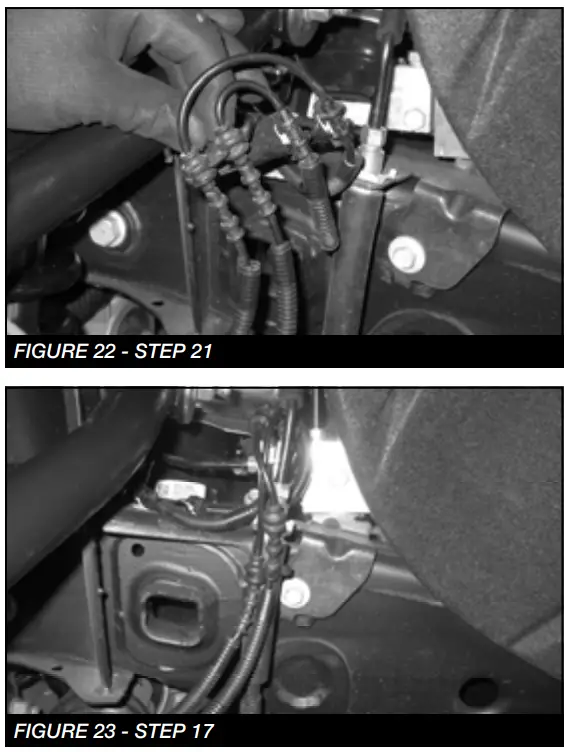 FIGURE 22 - STEP 21

FIGURE 23 - STEP 17