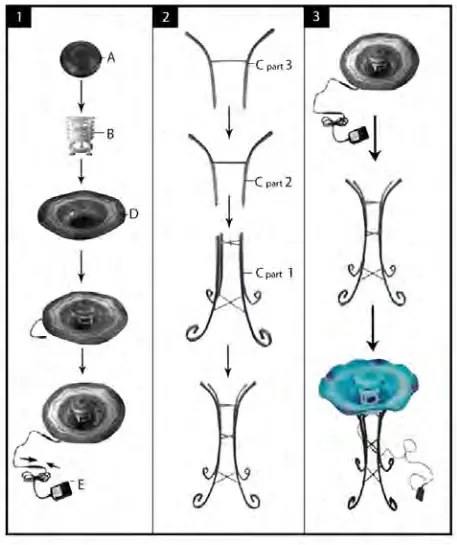 1

A

B

D

E

2

C part 3

C part 2

C part 1

3