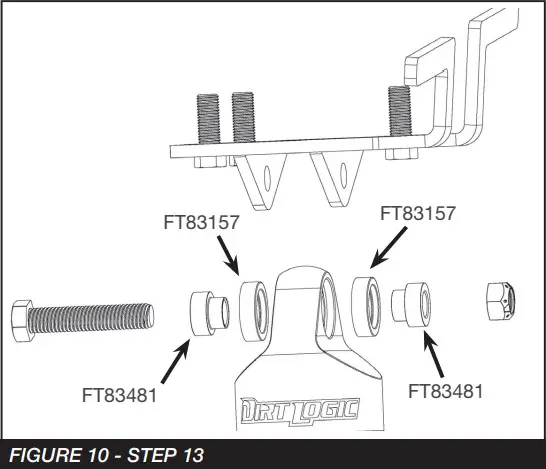 FT83157

FT83157

FT83481

FT83481

DIRT LOGIC

FIGURE 10 - STEP 13