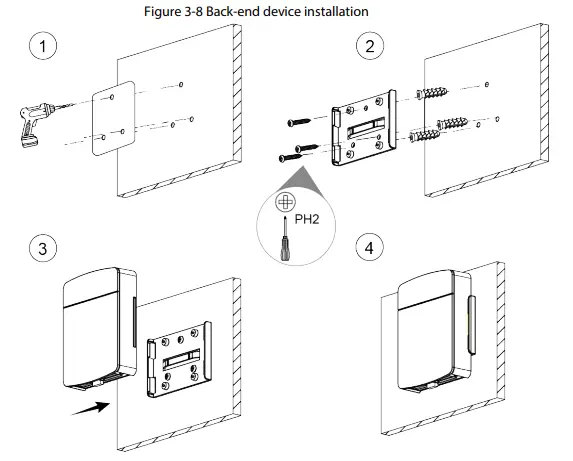 Figure 3-8 Back-end device installation

1

2

PH2

3

4