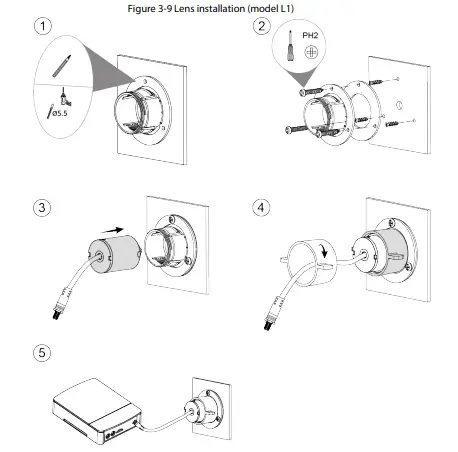 Figure 3-9 Lens installation (model L1)

1

Ø5.5

2

PH2

3

4

5