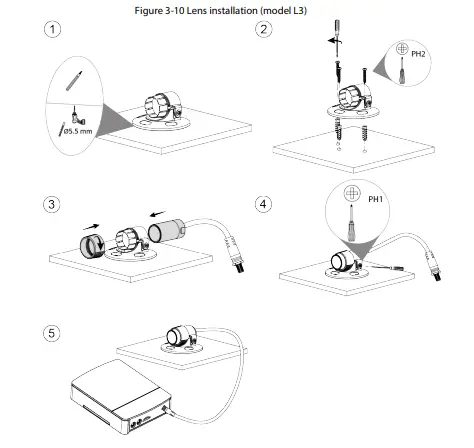 Figure 3-10 Lens installation (model L3)

1

Ø5.5 mm

2

PH2

3

4

PH1

5