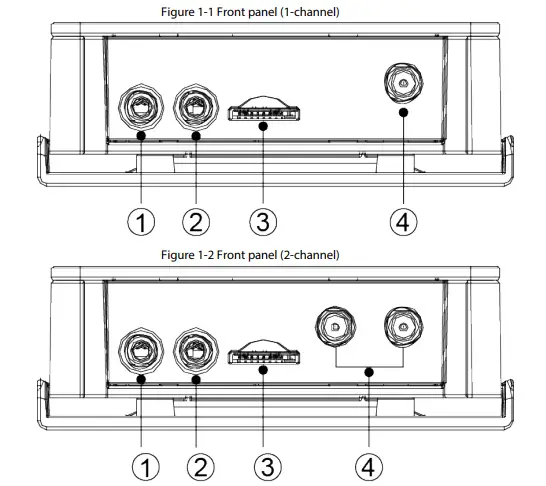 Figure 1-1 Front panel (1-channel)

1 2 3 4

Figure 1-2 Front panel (2-channel)

1 2 3 4