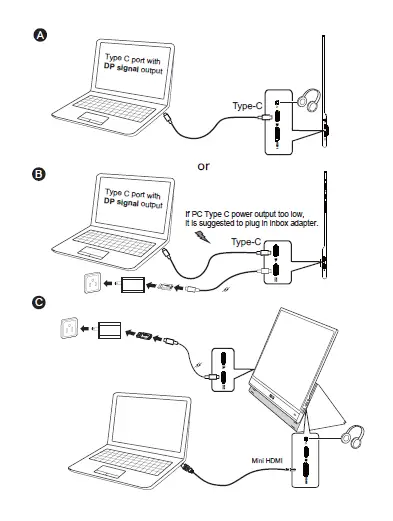 A

Type C port with DP signal output

Type-C

or

B

Type C port with DP signal output

If PC Type C power output too low, it is suggested to plug in inbox adapter.

Type-C

C

Mini HDMI