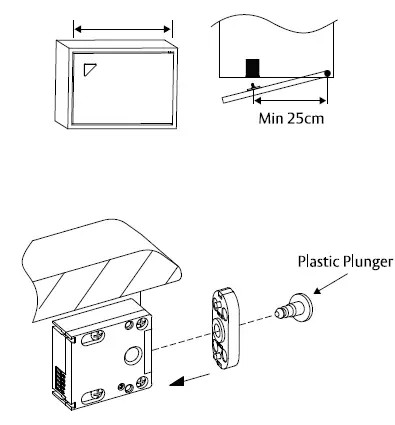 Min 25cm

Plastic Plunger