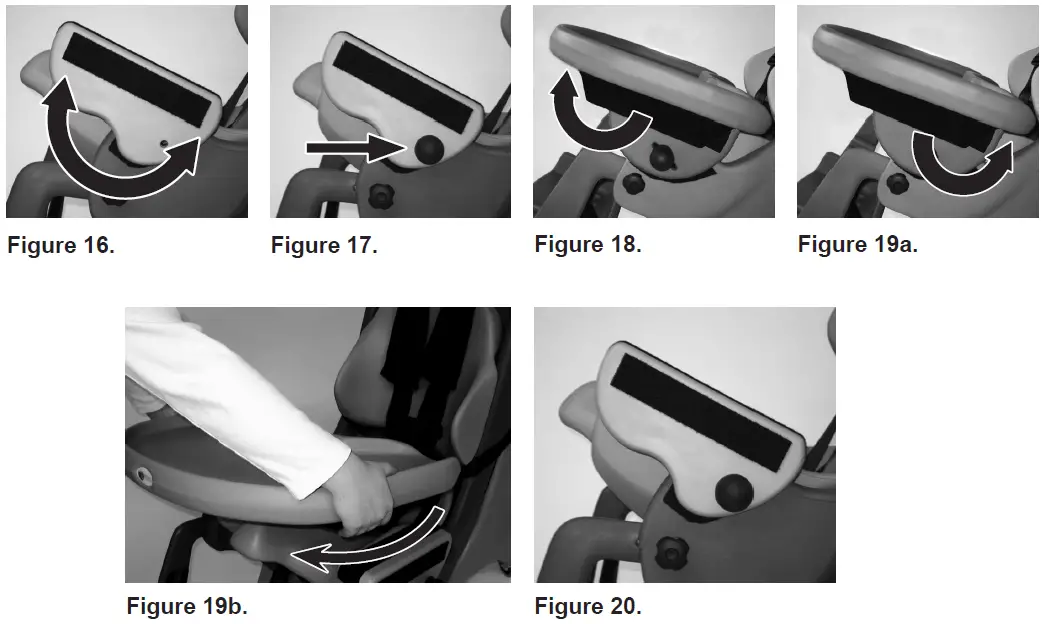 Figure 16.

Figure 17.

Figure 18.

Figure 19a.

Figure 19b.

Figure 20.