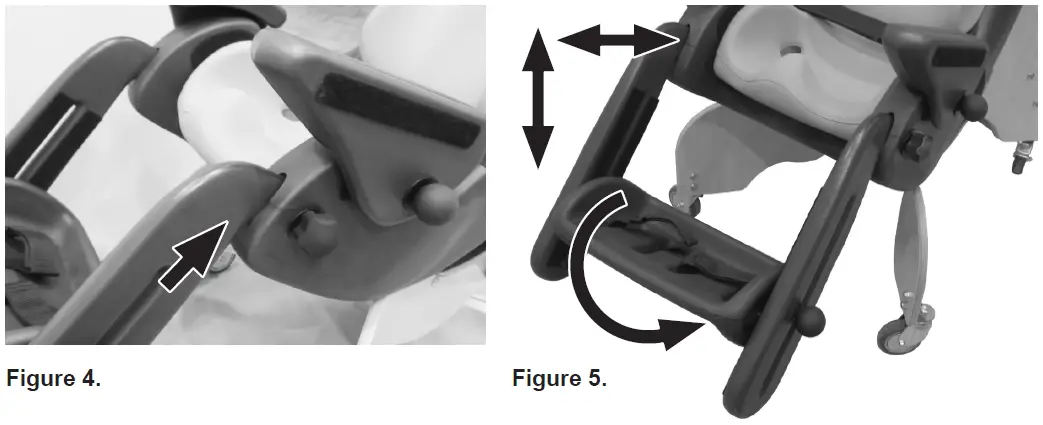 Figure 4.

Figure 5.