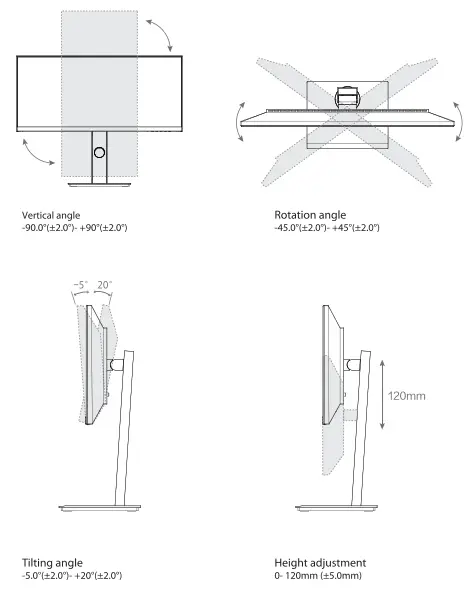 Vertical angle
-90.0°(±2.0°)- +90°(±2.0°)

Rotation angle
-45.0°(±2.0°)- +45°(±2.0°)

−5° 20°

120mm

Tilting angle
-5.0°(±2.0°)- +20°(±2.0°)

Height adjustment
0- 120mm (±5.0mm)