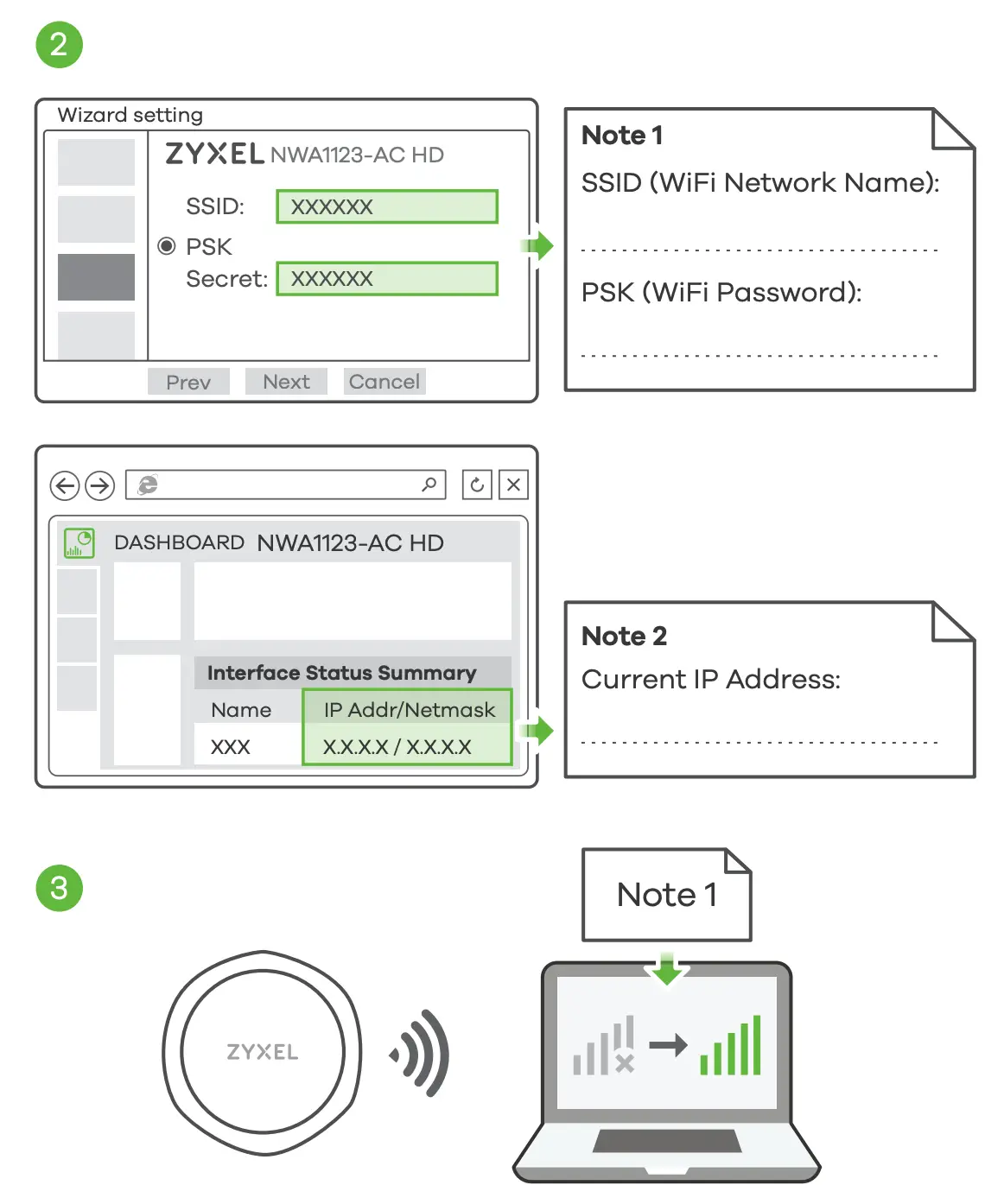 2

Wizard setting

ZYXEL NWA1123-AC HD

SSID: XXXXXX

PSK

Secret: XXXXXX

Prev Next Cancel

Note 1

SSID (WiFi Network Name):

PSK (WiFi Password):

DASHBOARD NWA1123-AC HD

Interface Status Summary

| Name | IP Addr/Netmask |
|---|---|
| XXX | X.X.X.X / X.X.X.X |

Note 2

Current IP Address:

3

Note 1

ZYXEL