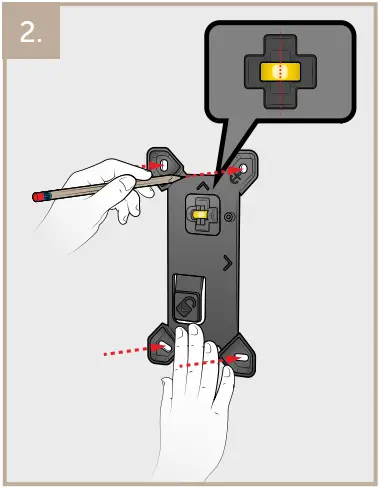 2.