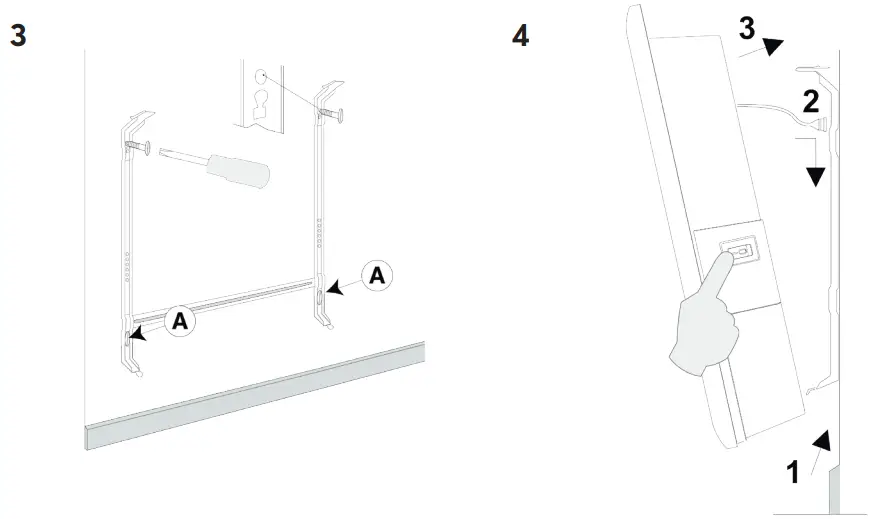 3

A

A

4

3

2

1