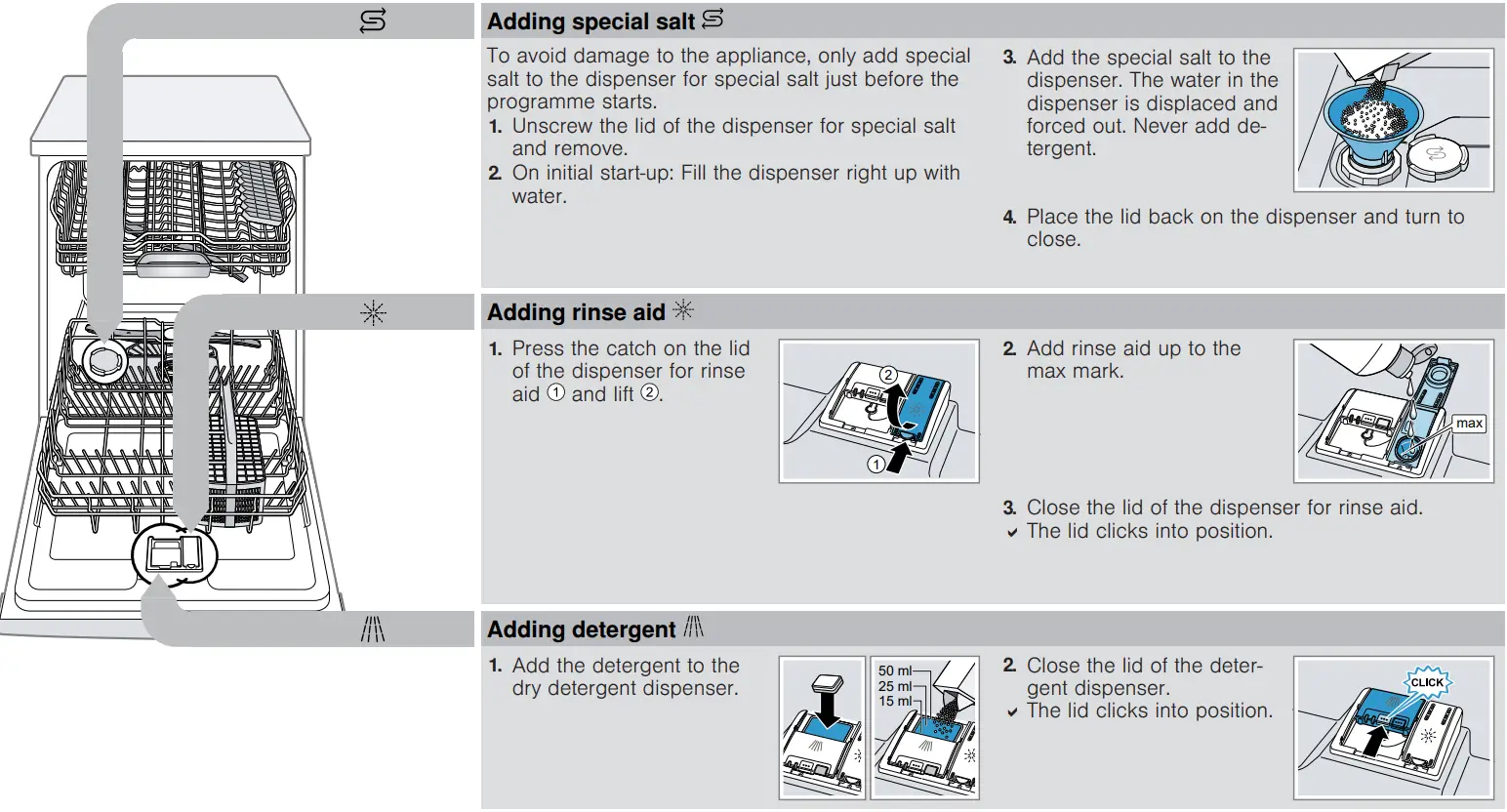 Adding special salt

To avoid damage to the appliance, only add special salt to the dispenser for special salt just before the programme starts.

1. Unscrew the lid of the dispenser for special salt and remove.
2. On initial start-up: Fill the dispenser right up with water.
3. Add the special salt to the dispenser. The water in the dispenser is displaced and forced out. Never add detergent.
4. Place the lid back on the dispenser and turn to close.

Adding rinse aid

1. Press the catch on the lid of the dispenser for rinse aid ① and lift ②.

②
①

2. Add rinse aid up to the max mark.

max

3. Close the lid of the dispenser for rinse aid.
✓ The lid clicks into position.

Adding detergent

1. Add the detergent to the dry detergent dispenser.

50 ml
25 ml
15 ml

2. Close the lid of the detergent dispenser.
✓ The lid clicks into position.

CLICK