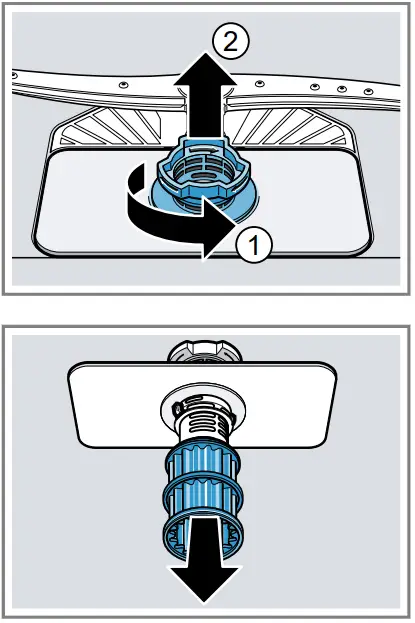 2
1