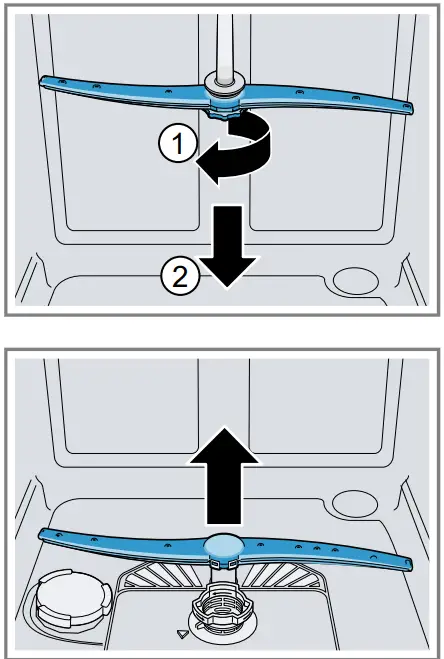 1
2