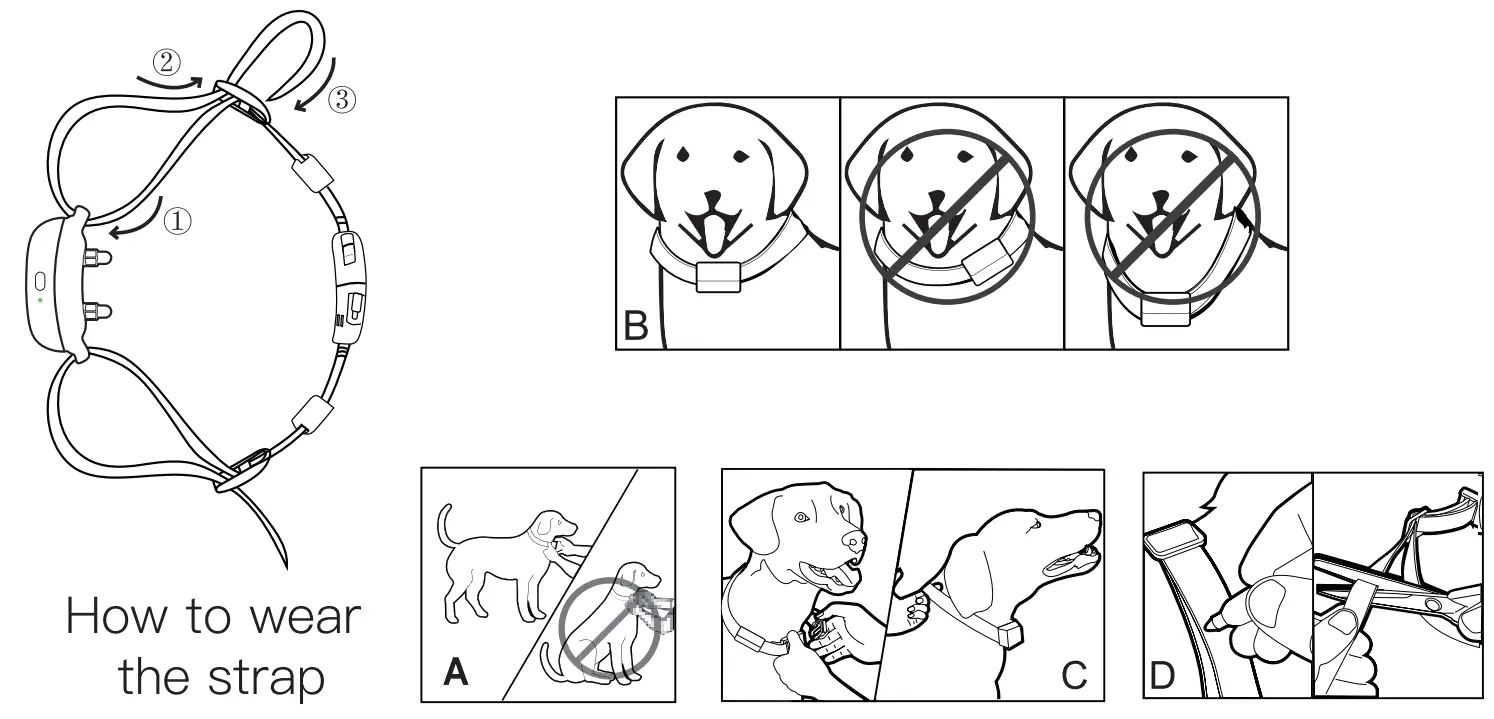 ②
③
①

How to wear the strap

B

A

C

D