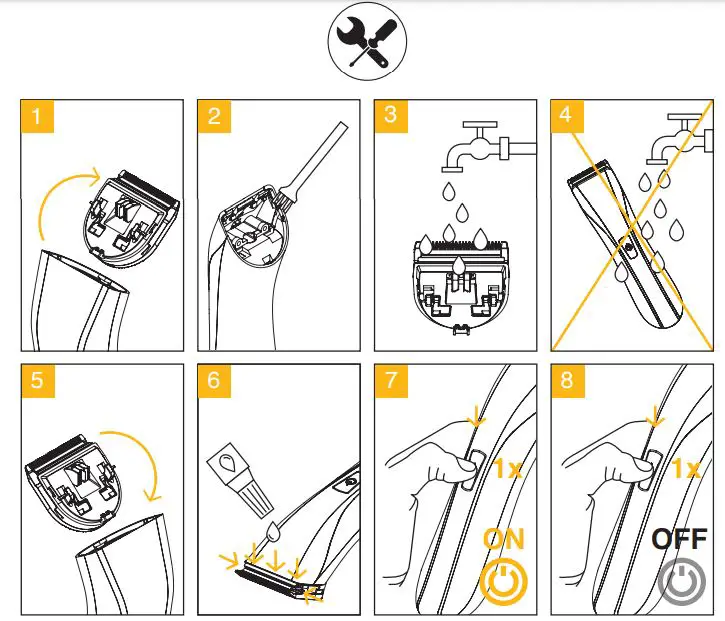 1

2

3

4

5

6

7

1x

ON

8

1x

OFF