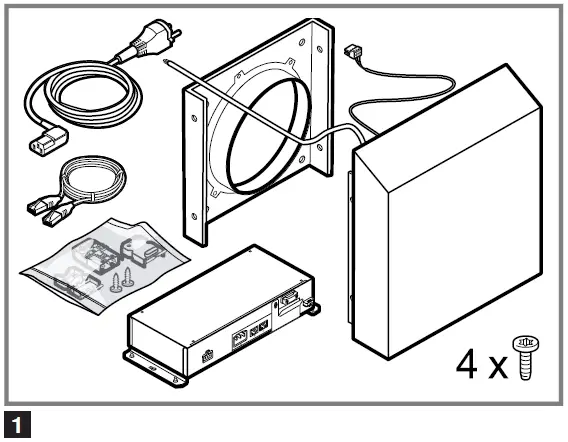 4 x

1